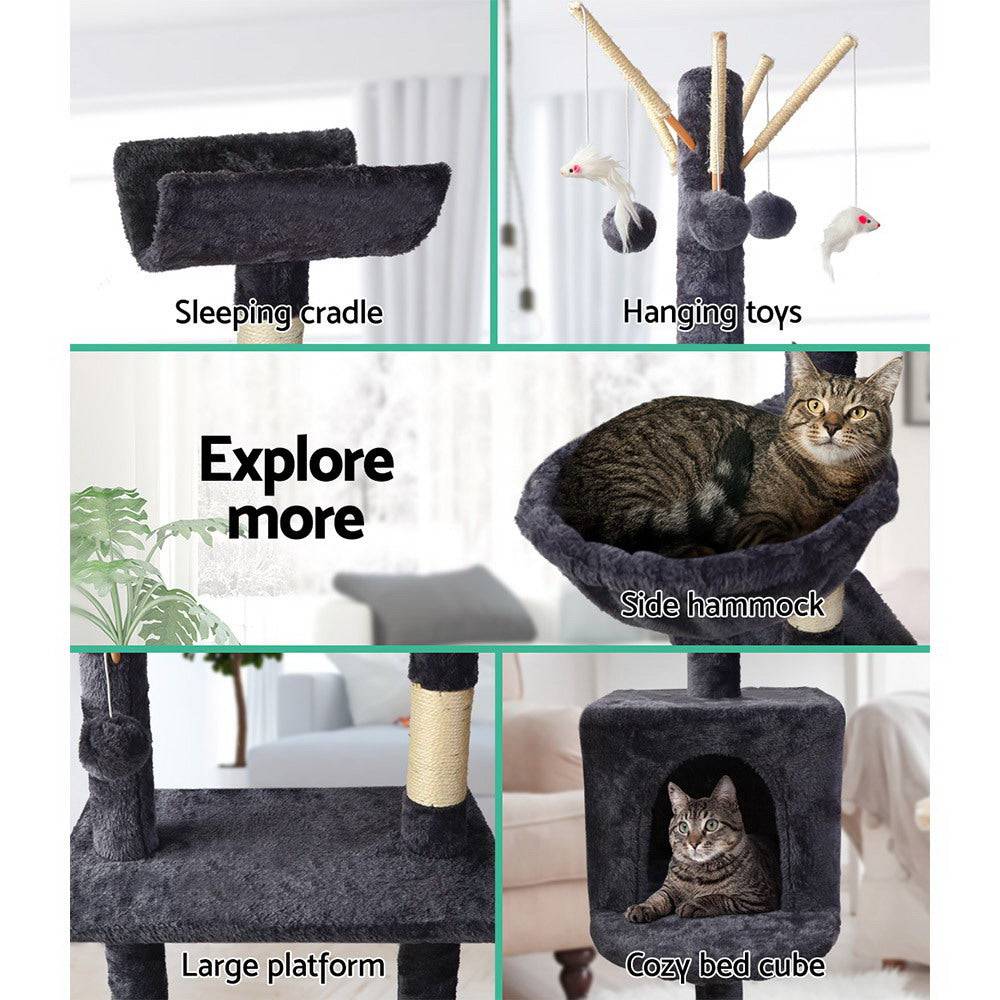 Sleeping cradle

Hanging toys

Explore more

Side hammock

Large platform

Cozy bed cube